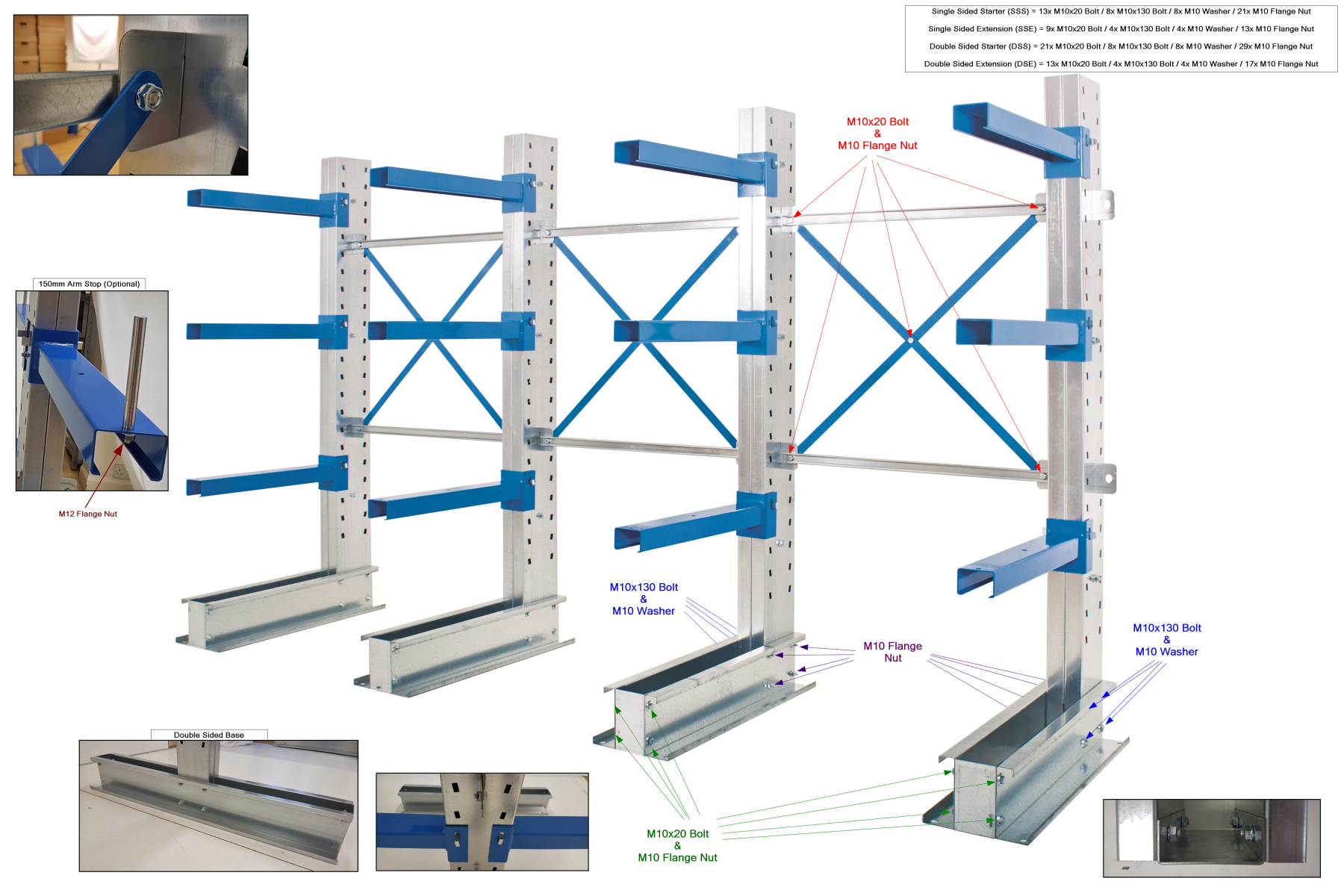 Single Sided Starter (SSS) = 13x M10x20 Bolt / 8x M10x130 Bolt / 8x M10 Washer / 21x M10 Flange Nut

Single Sided Extension (SSE) = 9x M10x20 Bolt / 4x M10x130 Bolt / 4x M10 Washer / 13x M10 Flange Nut

Double Sided Starter (DSS) = 21x M10x20 Bolt / 8x M10x130 Bolt / 8x M10 Washer / 29x M10 Flange Nut

Double Sided Extension (DSE) = 13x M10x20 Bolt / 4x M10x130 Bolt / 4x M10 Washer / 17x M10 Flange Nut

M10x20 Bolt
&
M10 Flange Nut

150mm Arm Stop (Optional)

M12 Flange Nut

M10x130 Bolt
&
M10 Washer

M10 Flange
Nut

M10x130 Bolt
&
M10 Washer

Double Sided Base

M10x20 Bolt
&
M10 Flange Nut